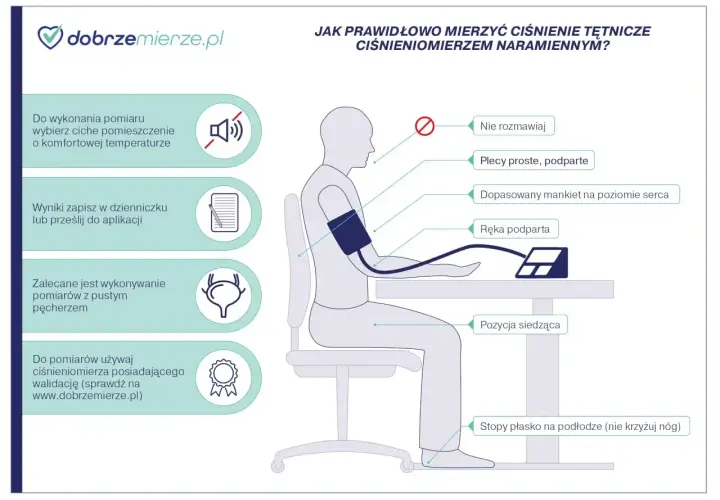 dobrzemierze.pl

JAK PRAWIDŁOWO MIERZYĆ CIŚNIENIE TĘTNICZE CIŚNIENIOMIERZEM NARAMIENNYM?

Do wykonania pomiaru wybierz ciche pomieszczenie o komfortowej temperaturze

Wyniki zapisz w dzienniczku lub prześlij do aplikacji

Zalecane jest wykonywanie pomiarów z pustym pęcherzem

Do pomiarów używaj ciśnieniomierza posiadającego walidację (sprawdź na www.dobrzemierze.pl)

Nie rozmawiaj

Plecy proste, podparte

Dopasowany mankiet na poziomie serca

Ręka podparta

Pozycja siedząca

Stopy płasko na podłodze (nie krzyżuj nóg)